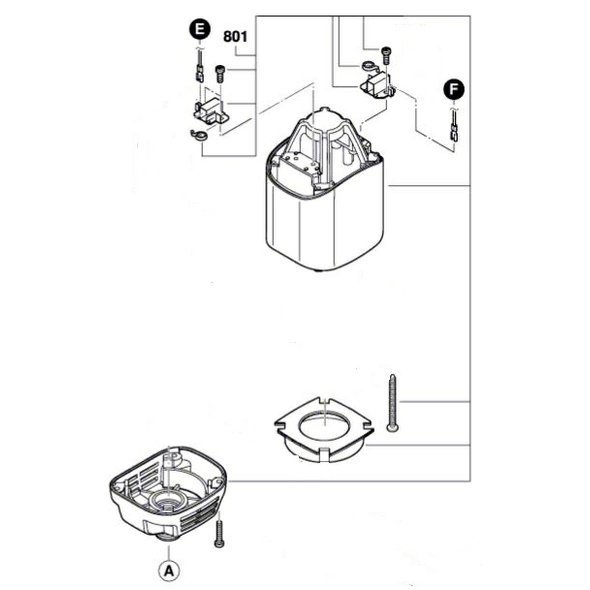 E
801
F
A