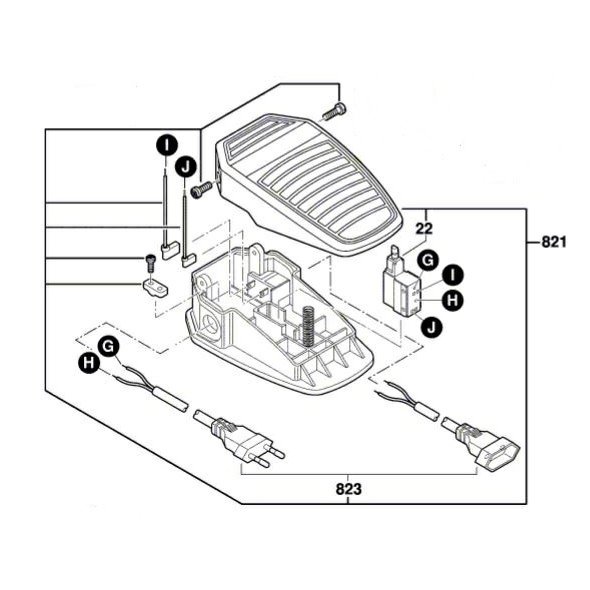 I
J
22
821
G
I
H
J
G
H
823