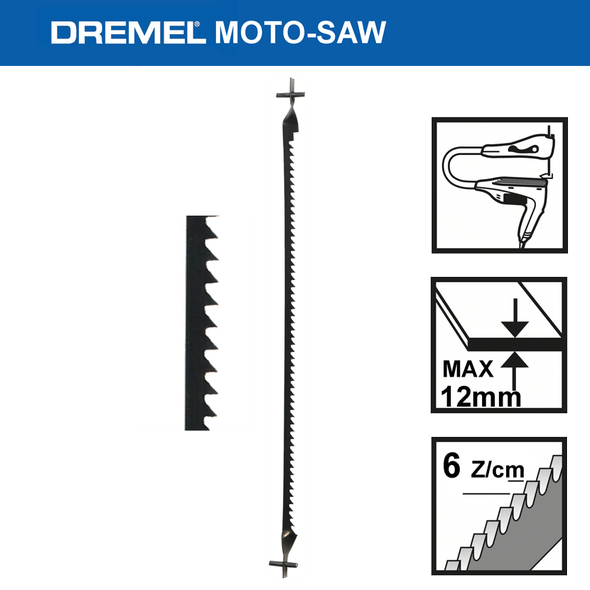 DREMEL® MOTO-SAW

MAX
12mm

6 Z/cm